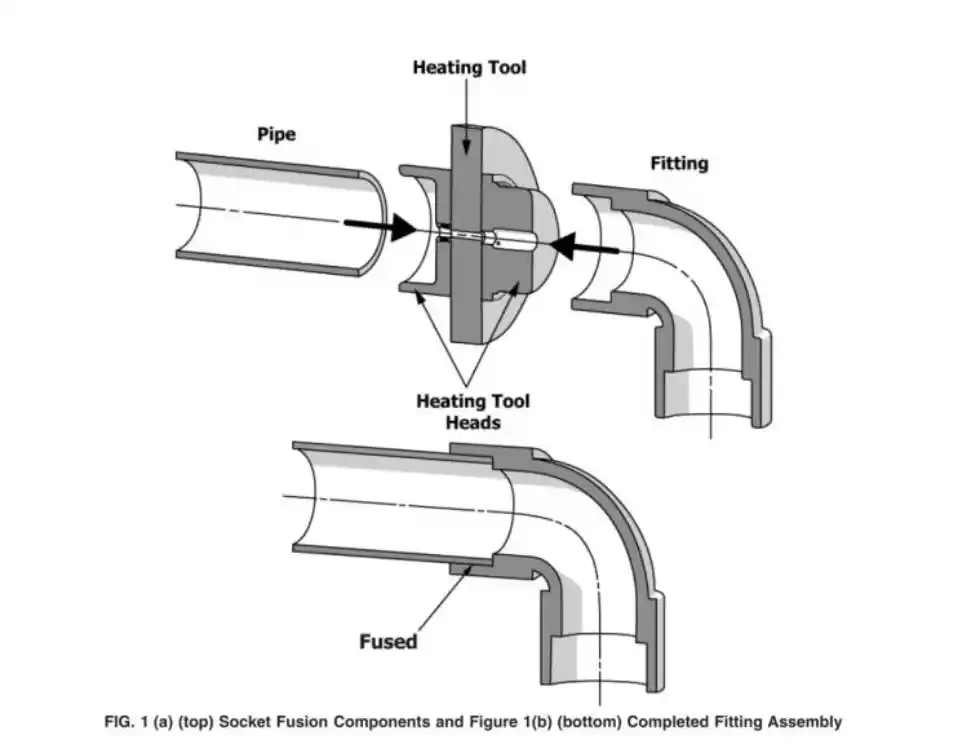 Heating Tool

Pipe

Fitting

Heating Tool Heads

Fused

FIG. 1 (a) (top) Socket Fusion Components and Figure 1(b) (bottom) Completed Fitting Assembly